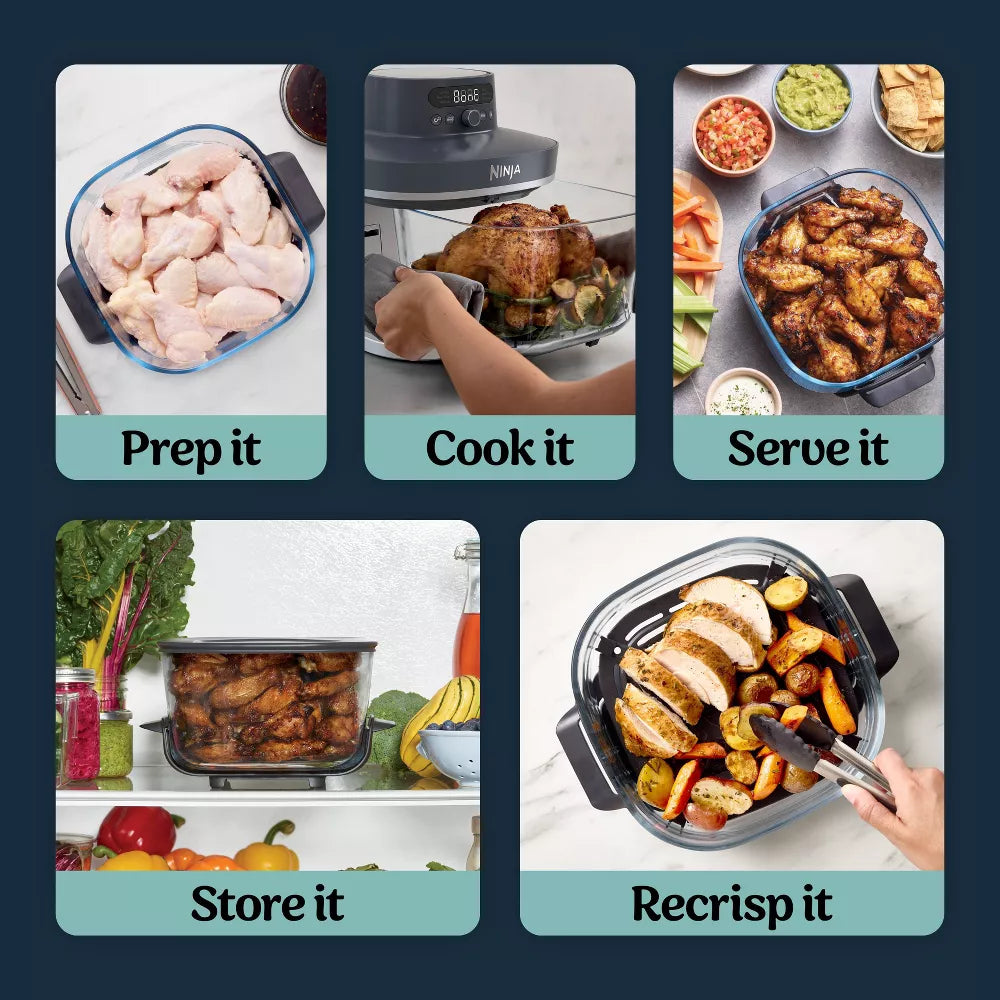 Prep it

NINJA

Cook it

Serve it

Store it

Recrisp it